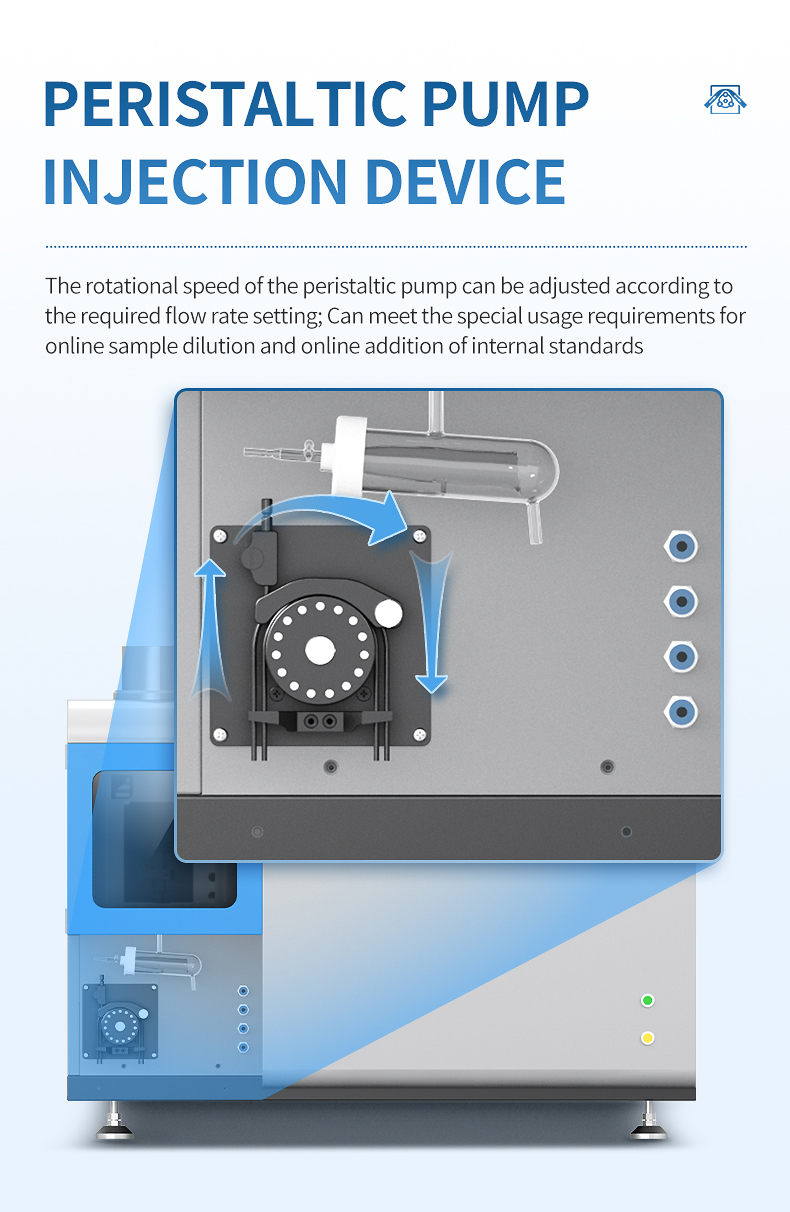 PERISTALTIC PUMP INJECTION DEVICE

The rotational speed of the peristaltic pump can be adjusted according to the required flow rate setting; Can meet the special usage requirements for online sample dilution and online addition of internal standards